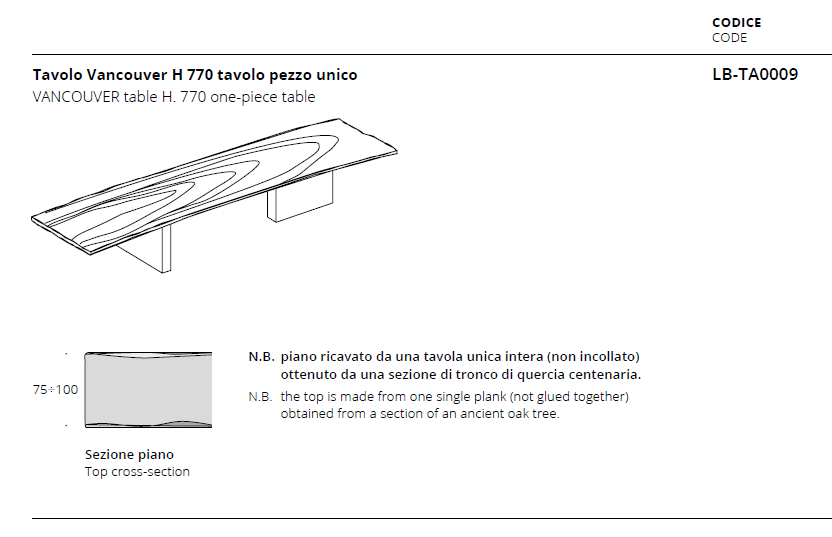 CODICE
CODE

Tavolo Vancouver H 770 tavolo pezzo unico
VANCOUVER table H. 770 one-piece table

LB-TA0009

75÷100

Sezione piano
Top cross-section

N.B. piano ricavato da una tavola unica intera (non incollato) ottenuto da una sezione di tronco di quercia centenaria.
N.B. the top is made from one single plank (not glued together) obtained from a section of an ancient oak tree.