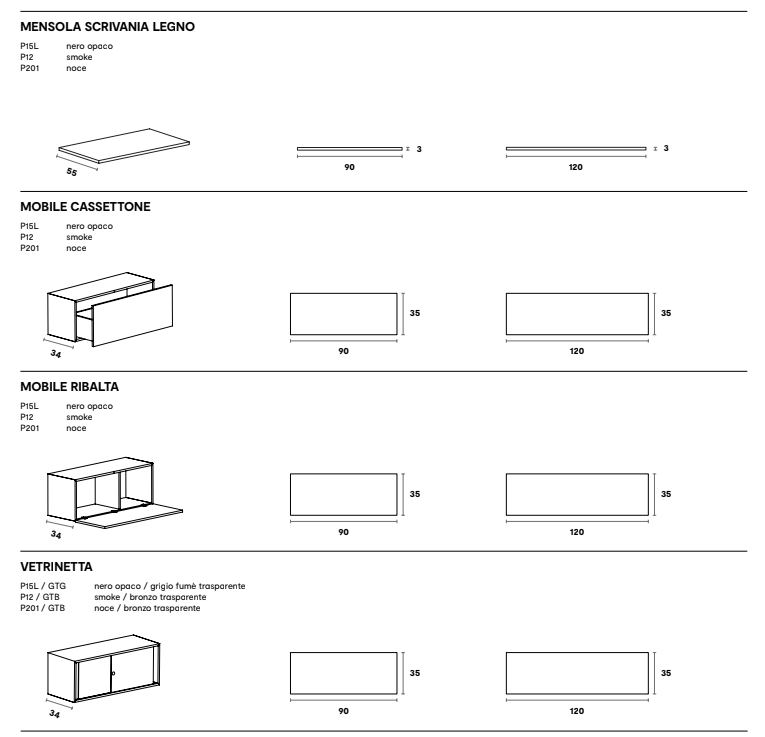 MENSOLA SCRIVANIA LEGNO
P15L nero opaco
P12 smoke
P201 noce

55

3
90

3
120

MOBILE CASSETTONE
P15L nero opaco
P12 smoke
P201 noce

34

35
90

35
120

MOBILE RIBALTA
P15L nero opaco
P12 smoke
P201 noce

34

35
90

35
120

VETRINETTA
P15L / GTG nero opaco / grigio fumè trasparente
P12 / GTB smoke / bronzo trasparente
P201 / GTB noce / bronzo trasparente

34

35
90

35
120