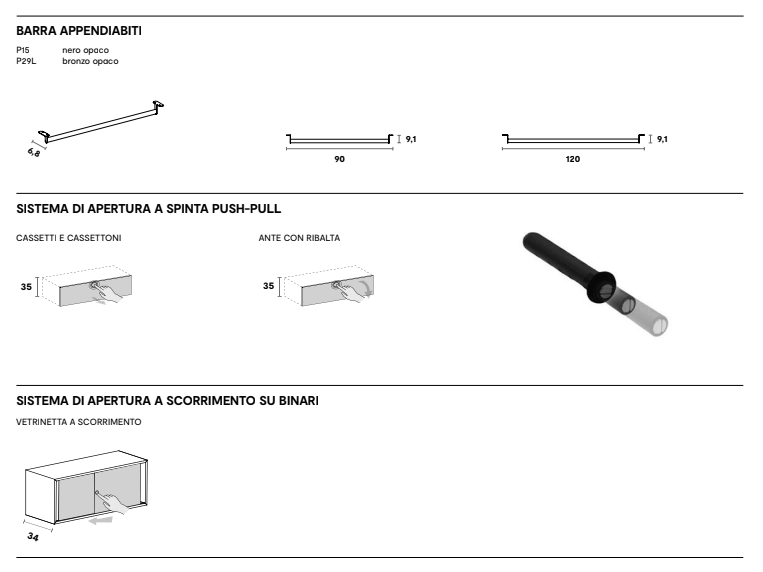 BARRA APPENDIABITI

P15 nero opaco
P29L bronzo opaco

6,8

9,1

90

9,1

120

SISTEMA DI APERTURA A SPINTA PUSH-PULL

CASSETTI E CASSETTONI

35

ANTE CON RIBALTA

35

SISTEMA DI APERTURA A SCORRIMENTO SU BINARI

VETRINETTA A SCORRIMENTO

34