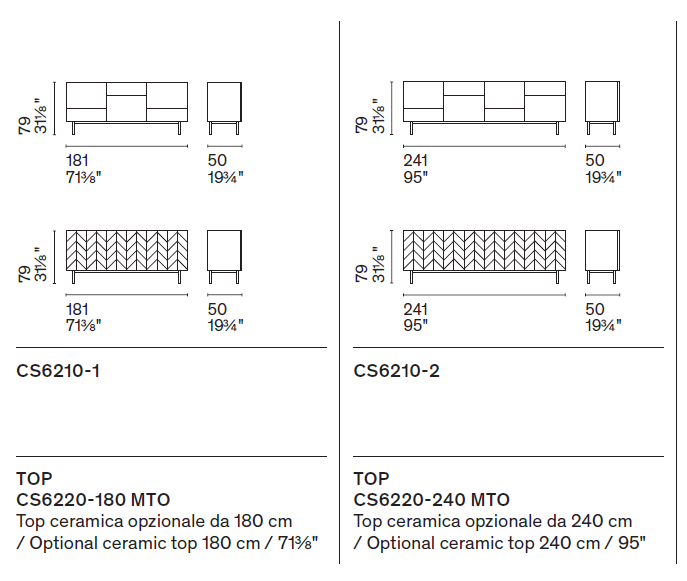 79
31⅛"

181
71⅜"

50
19¾"

79
31⅛"

181
71⅜"

50
19¾"

CS6210-1

TOP
CS6220-180 MTO
Top ceramica opzionale da 180 cm / Optional ceramic top 180 cm / 71⅜"

79
31⅛"

241
95"

50
19¾"

79
31⅛"

241
95"

50
19¾"

CS6210-2

TOP
CS6220-240 MTO
Top ceramica opzionale da 240 cm / Optional ceramic top 240 cm / 95"