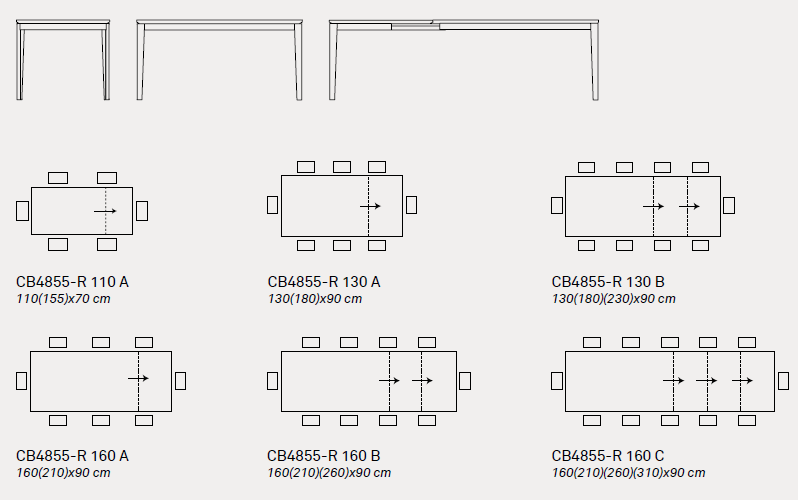 CB4855-R 110 A
110(155)x70 cm

CB4855-R 130 A
130(180)x90 cm

CB4855-R 130 B
130(180)(230)x90 cm

CB4855-R 160 A
160(210)x90 cm

CB4855-R 160 B
160(210)(260)x90 cm

CB4855-R 160 C
160(210)(260)(310)x90 cm