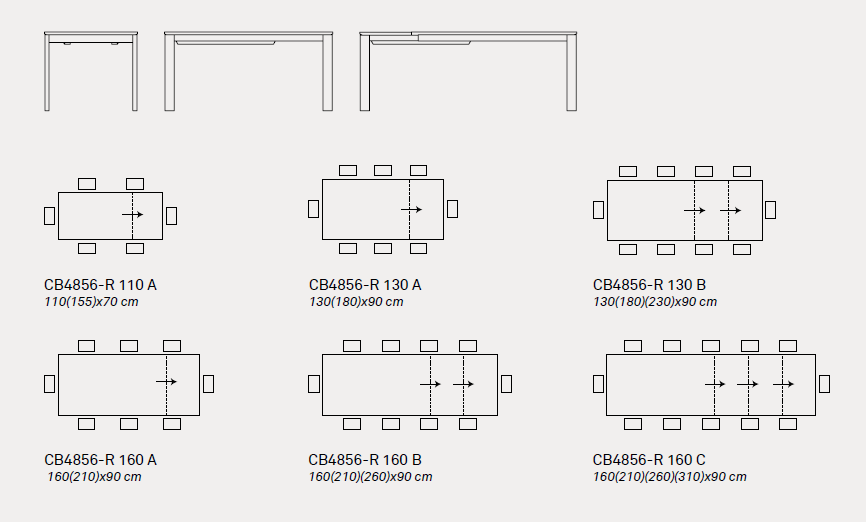 CB4856-R 110 A
110(155)x70 cm

CB4856-R 130 A
130(180)x90 cm

CB4856-R 130 B
130(180)(230)x90 cm

CB4856-R 160 A
160(210)x90 cm

CB4856-R 160 B
160(210)(260)x90 cm

CB4856-R 160 C
160(210)(260)(310)x90 cm