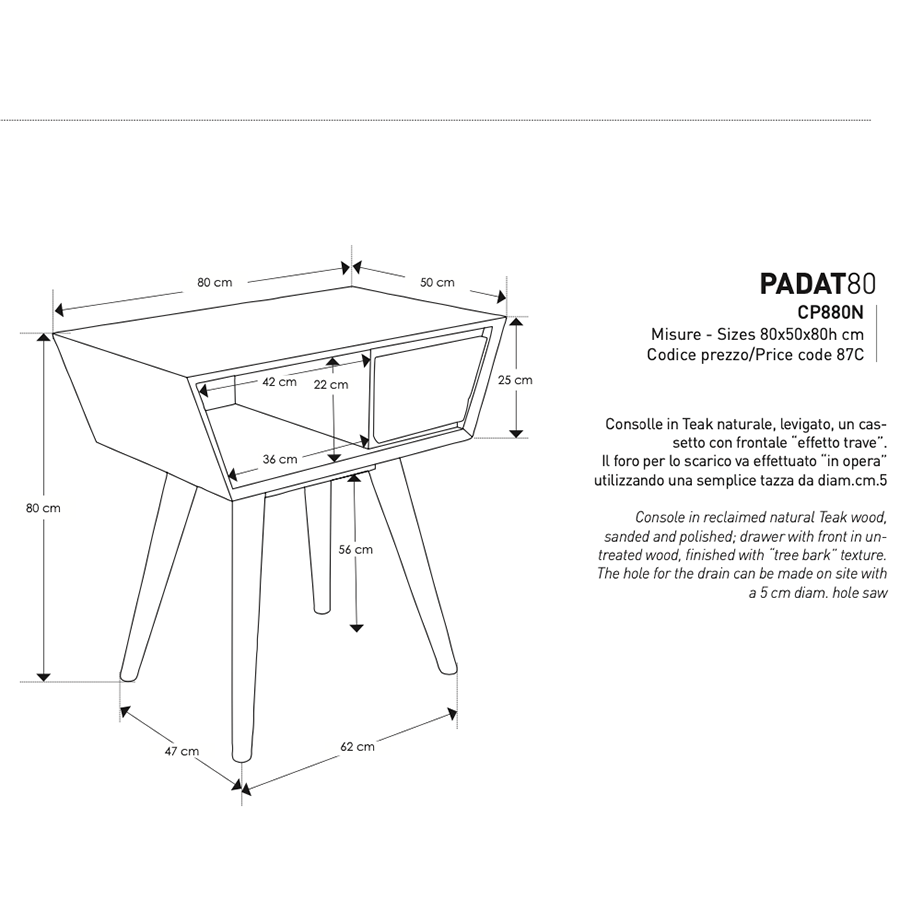 80 cm

50 cm

42 cm

22 cm

25 cm

36 cm

80 cm

56 cm

47 cm

62 cm

PADAT80
CP880N
Misure - Sizes 80x50x80h cm
Codice prezzo/Price code 87C

Consolle in Teak naturale, levigato, un cassetto con frontale "effetto trave". Il foro per lo scarico va effettuato "in opera" utilizzando una semplice tazza da diam.cm.5

Console in reclaimed natural Teak wood, sanded and polished; drawer with front in untreated wood, finished with "tree bark" texture. The hole for the drain can be made on site with a 5 cm diam. hole saw